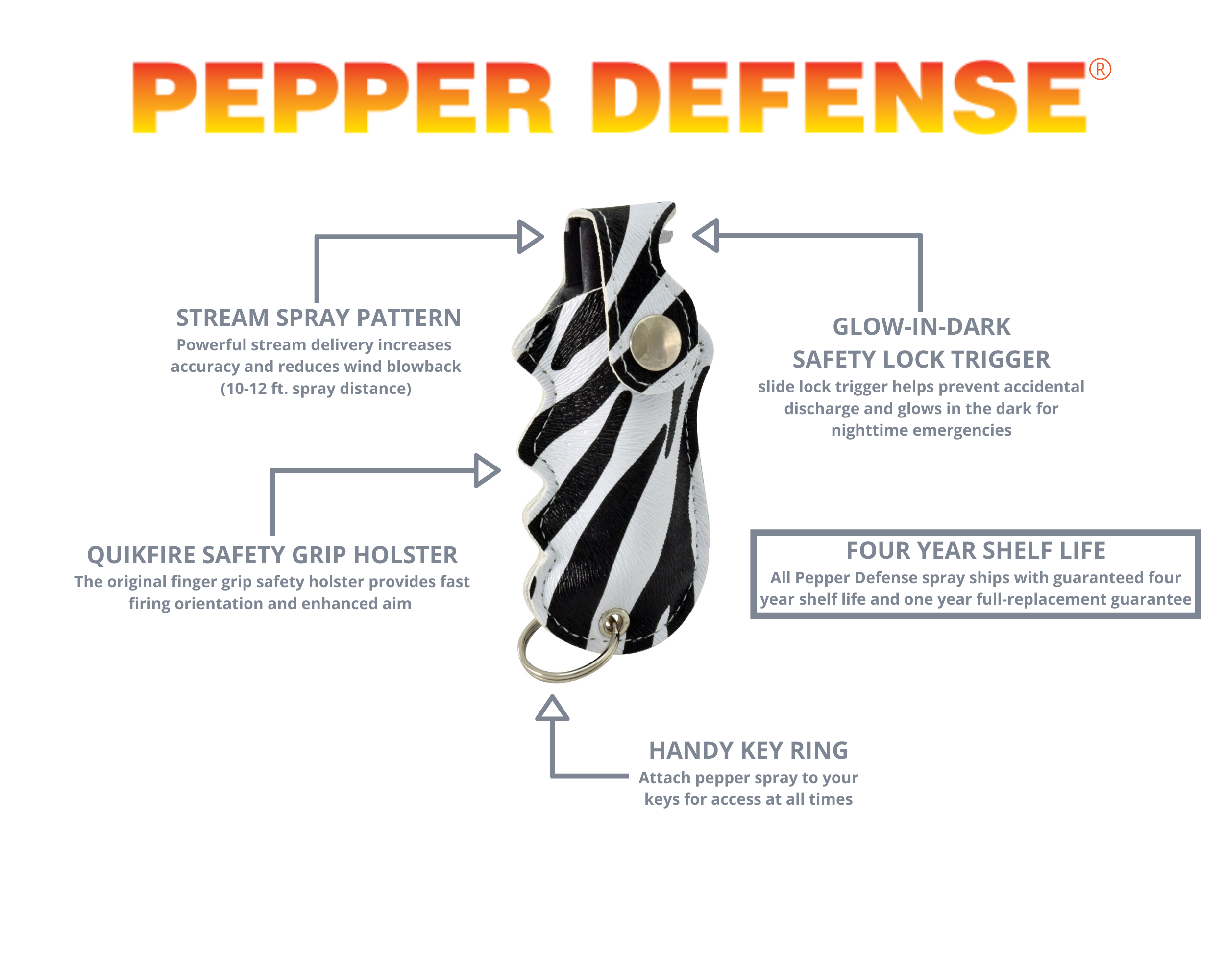 PEPPER DEFENSE®

STREAM SPRAY PATTERN
Powerful stream delivery increases accuracy and reduces wind blowback (10-12 ft. spray distance)

GLOW-IN-DARK SAFETY LOCK TRIGGER
slide lock trigger helps prevent accidental discharge and glows in the dark for nighttime emergencies

QUIKFIRE SAFETY GRIP HOLSTER
The original finger grip safety holster provides fast firing orientation and enhanced aim

FOUR YEAR SHELF LIFE
All Pepper Defense spray ships with guaranteed four year shelf life and one year full-replacement guarantee

HANDY KEY RING
Attach pepper spray to your keys for access at all times